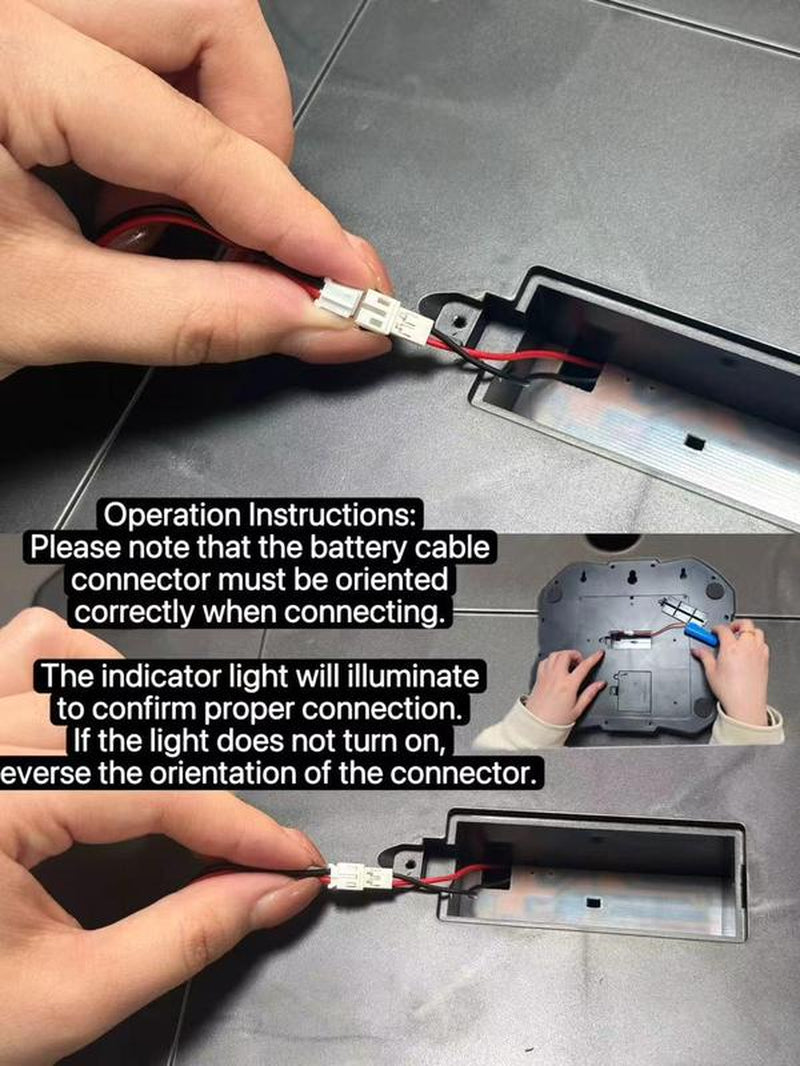 Operation Instructions:
Please note that the battery cable connector must be oriented correctly when connecting.

The indicator light will illuminate to confirm proper connection. If the light does not turn on, everse the orientation of the connector.